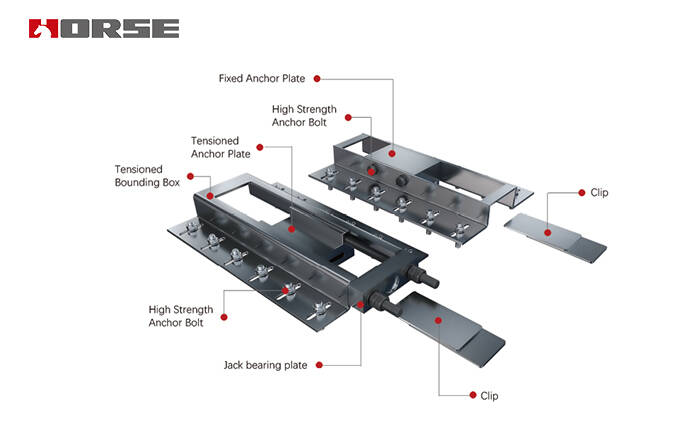 HORSE

Fixed Anchor Plate

High Strength Anchor Bolt

Tensioned Anchor Plate

Tensioned Bounding Box

Clip

High Strength Anchor Bolt

Jack bearing plate

Clip